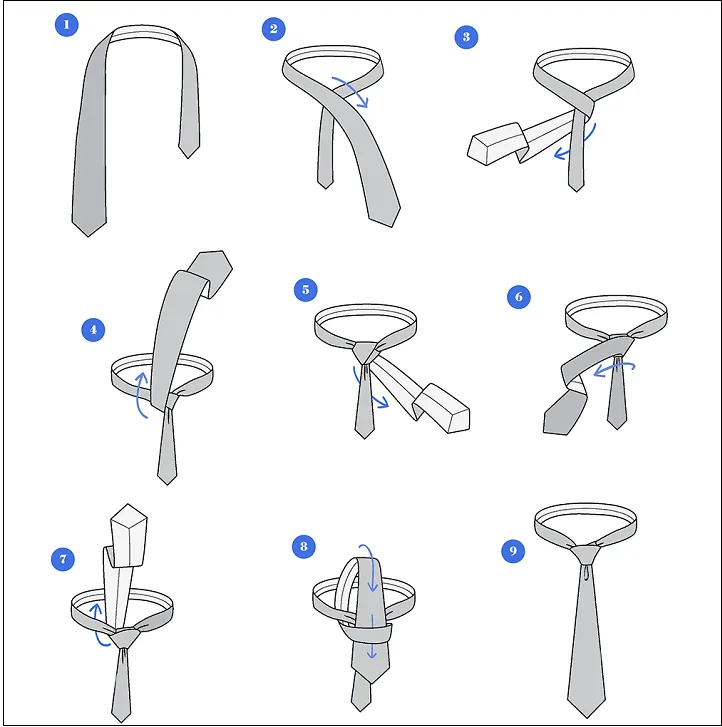 1
2
3
4
5
6
7
8
9